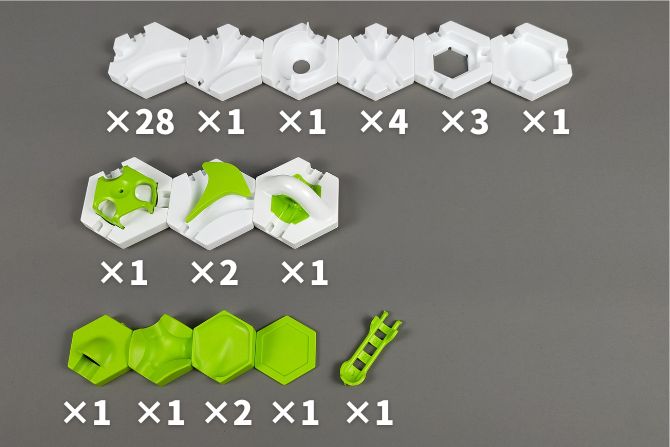 ×28 ×1 ×1 ×4 ×3 ×1

×1 ×2 ×1

×1 ×1 ×2 ×1 ×1